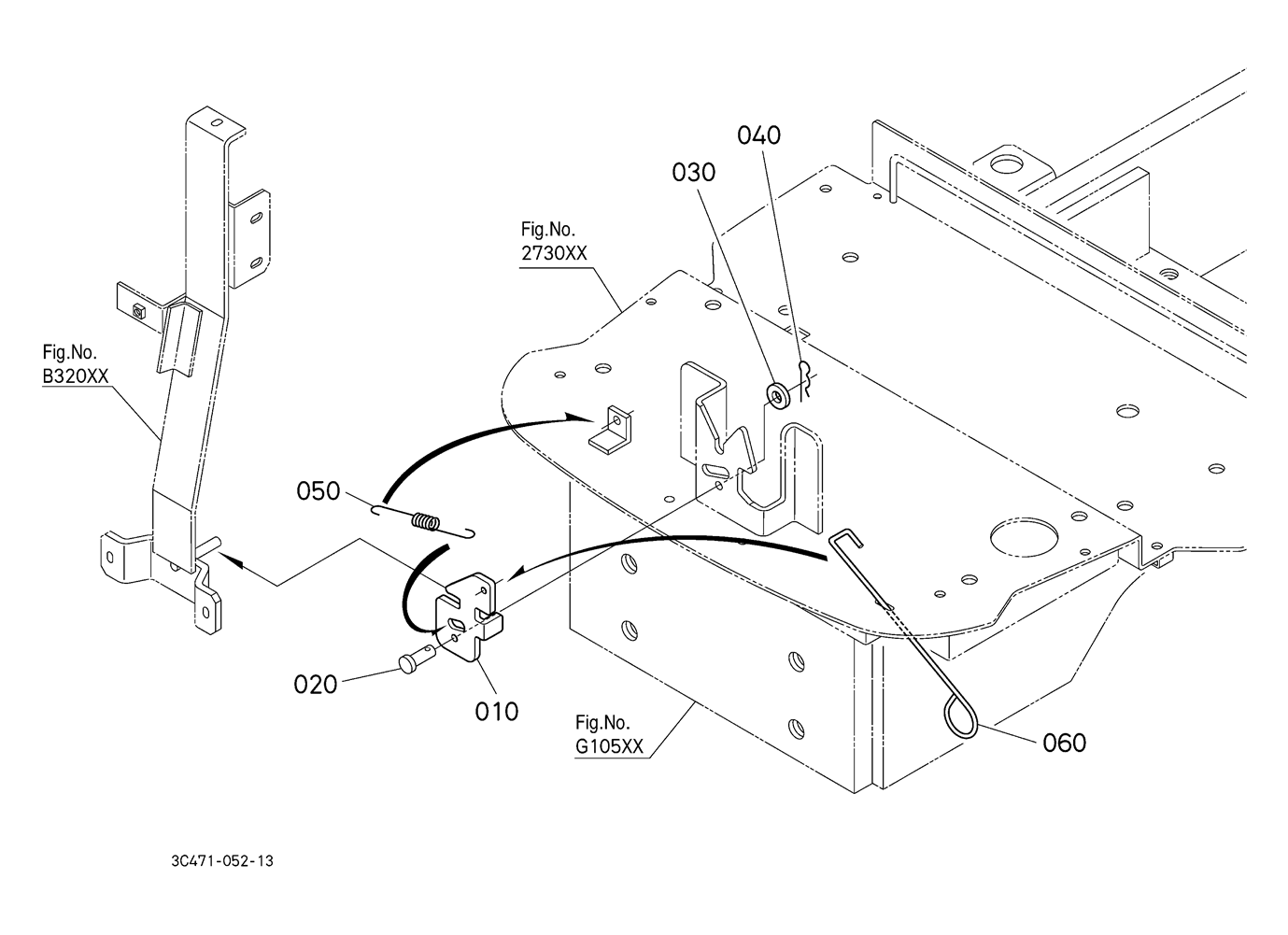 040
030
Fig.No.
2730XX
Fig.No.
B320XX
050
020
010
Fig.No.
G105XX
060
3C471-052-13